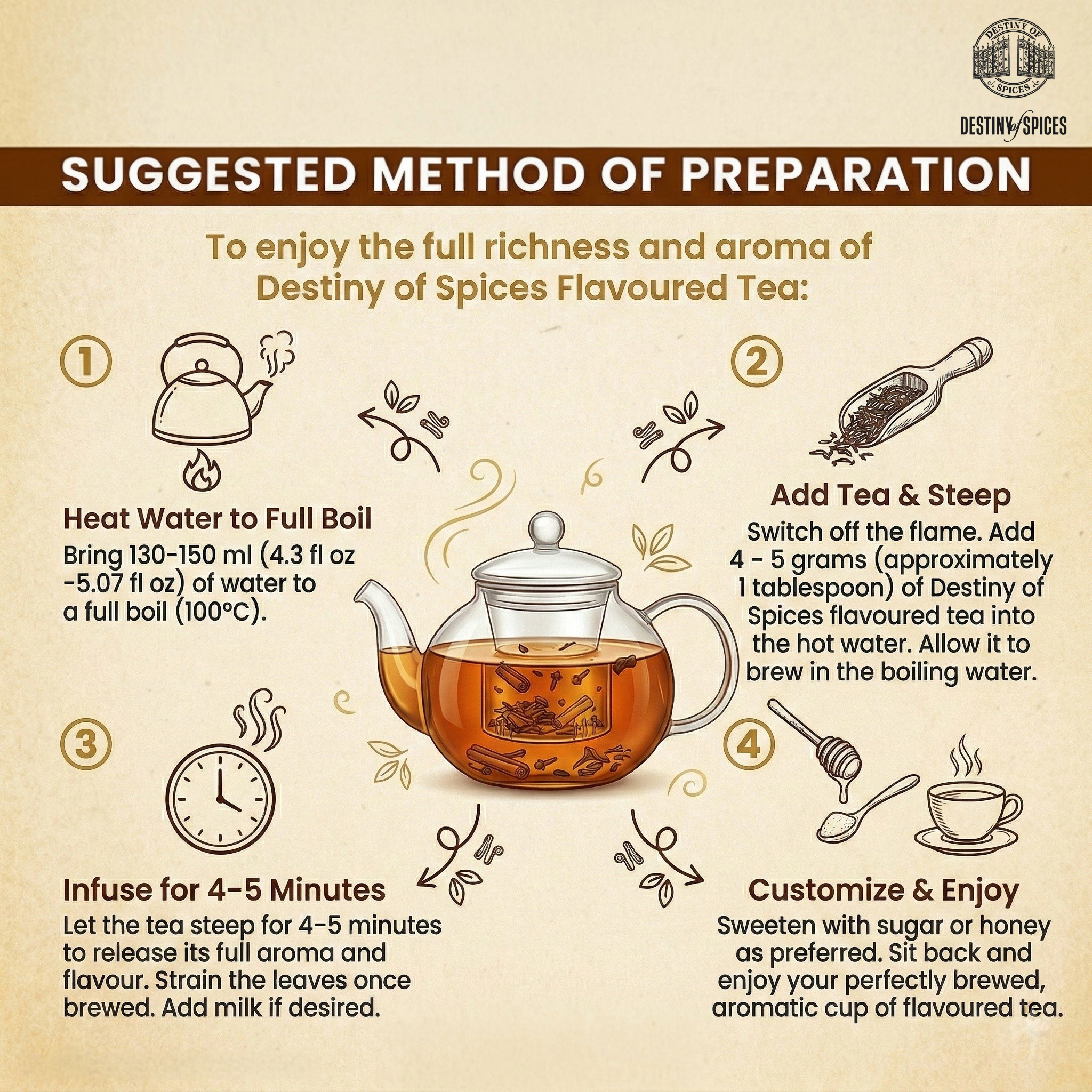 DESTINY OF SPICES

DESTINY of SPICES

SUGGESTED METHOD OF PREPARATION

To enjoy the full richness and aroma of Destiny of Spices Flavoured Tea:

1

Heat Water to Full Boil
Bring 130-150 ml (4.3 fl oz -5.07 fl oz) of water to a full boil (100°C).

2

Add Tea & Steep
Switch off the flame. Add 4 - 5 grams (approximately 1 tablespoon) of Destiny of Spices flavoured tea into the hot water. Allow it to brew in the boiling water.

3

Infuse for 4-5 Minutes
Let the tea steep for 4-5 minutes to release its full aroma and flavour. Strain the leaves once brewed. Add milk if desired.

4

Customize & Enjoy
Sweeten with sugar or honey as preferred. Sit back and enjoy your perfectly brewed, aromatic cup of flavoured tea.